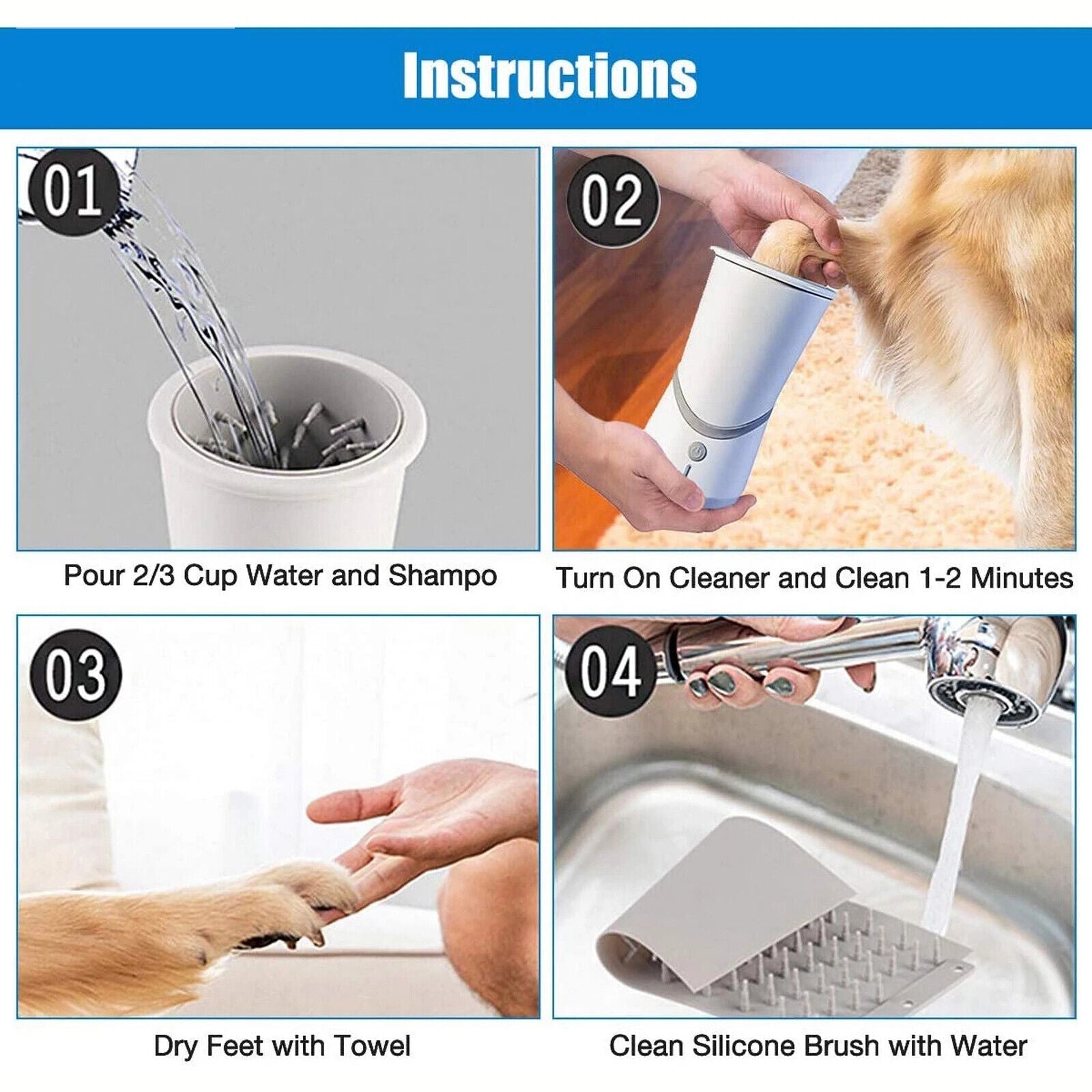 Instructions

01

Pour 2/3 Cup Water and Shampo

02

Turn On Cleaner and Clean 1-2 Minutes

03

Dry Feet with Towel

04

Clean Silicone Brush with Water