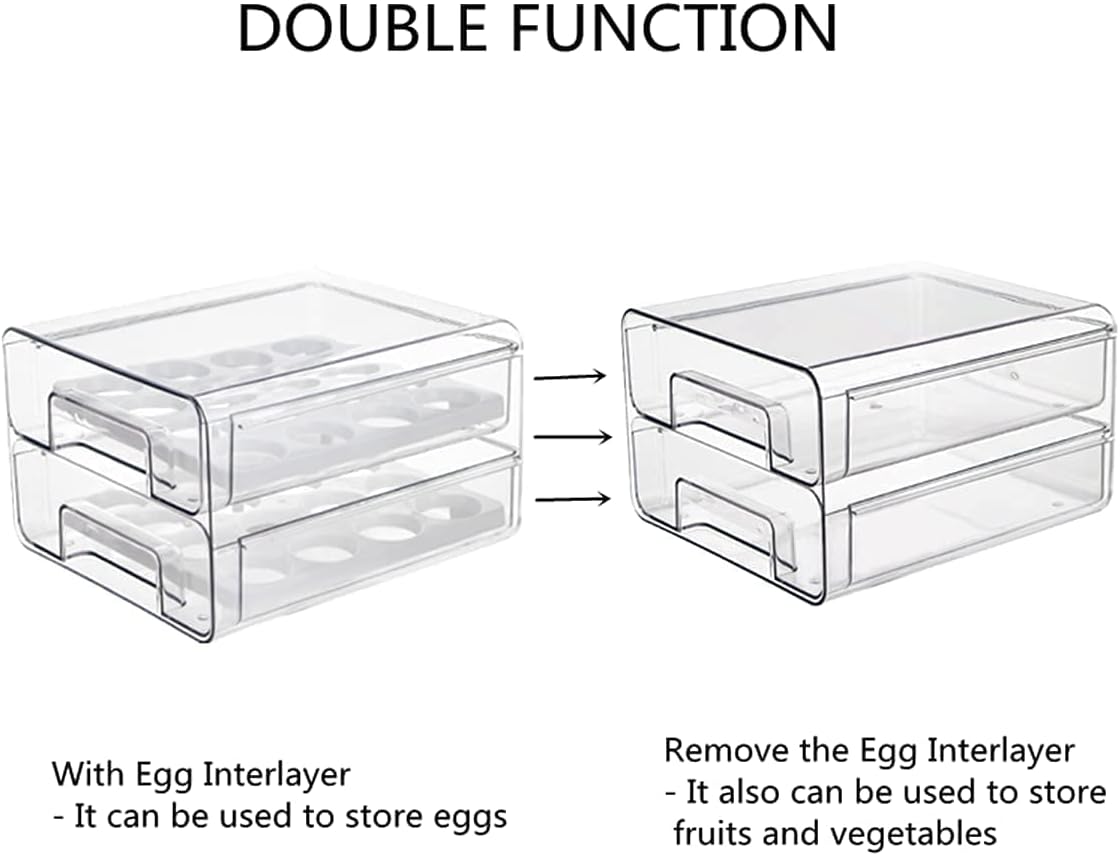 DOUBLE FUNCTION

With Egg Interlayer
- It can be used to store eggs

Remove the Egg Interlayer
- It also can be used to store fruits and vegetables