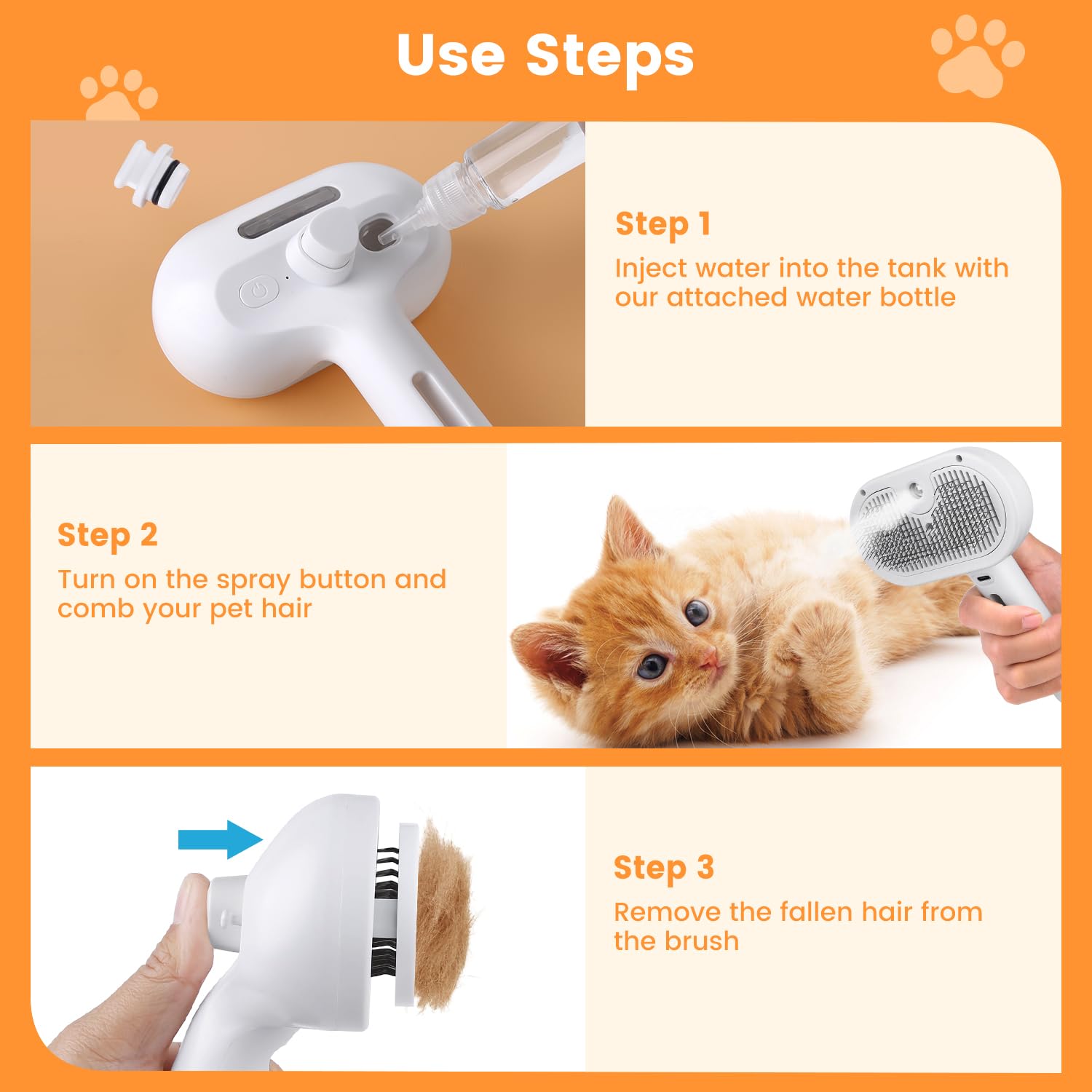 Use Steps

Step 1
Inject water into the tank with our attached water bottle

Step 2
Turn on the spray button and comb your pet hair

Step 3
Remove the fallen hair from the brush