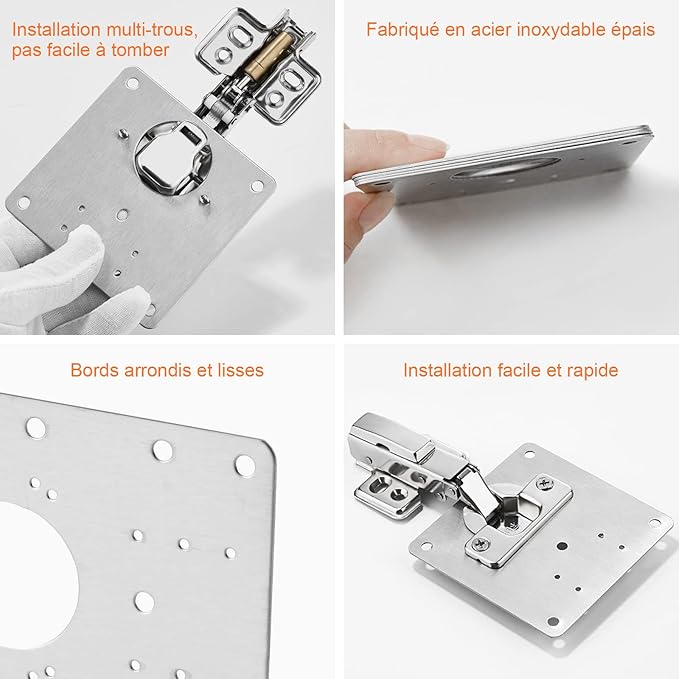 Installation multi-trous, pas facile à tomber

Fabriqué en acier inoxydable épais

Bords arrondis et lisses

Installation facile et rapide