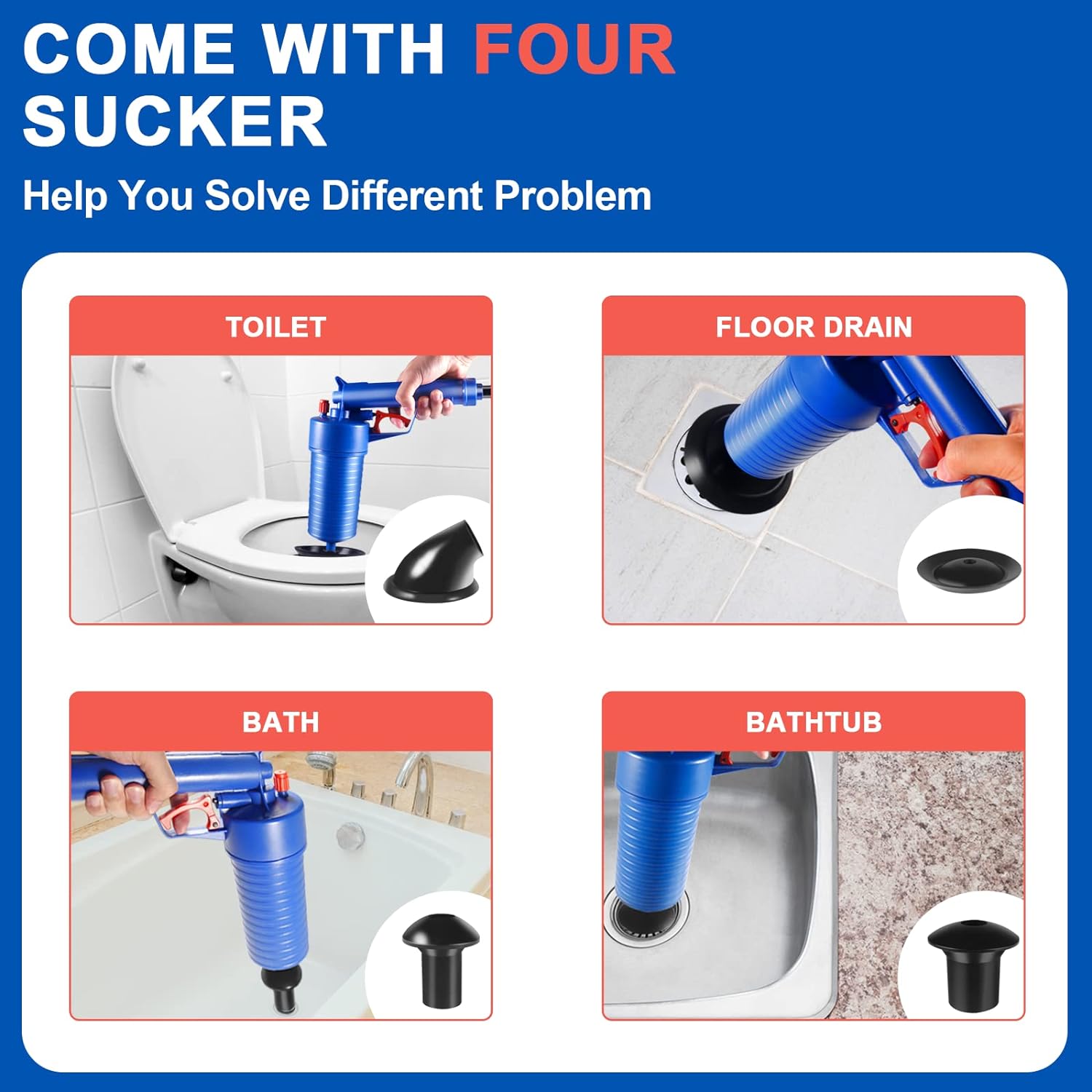 COME WITH FOUR SUCKER

Help You Solve Different Problem

TOILET

FLOOR DRAIN

BATH

BATHTUB