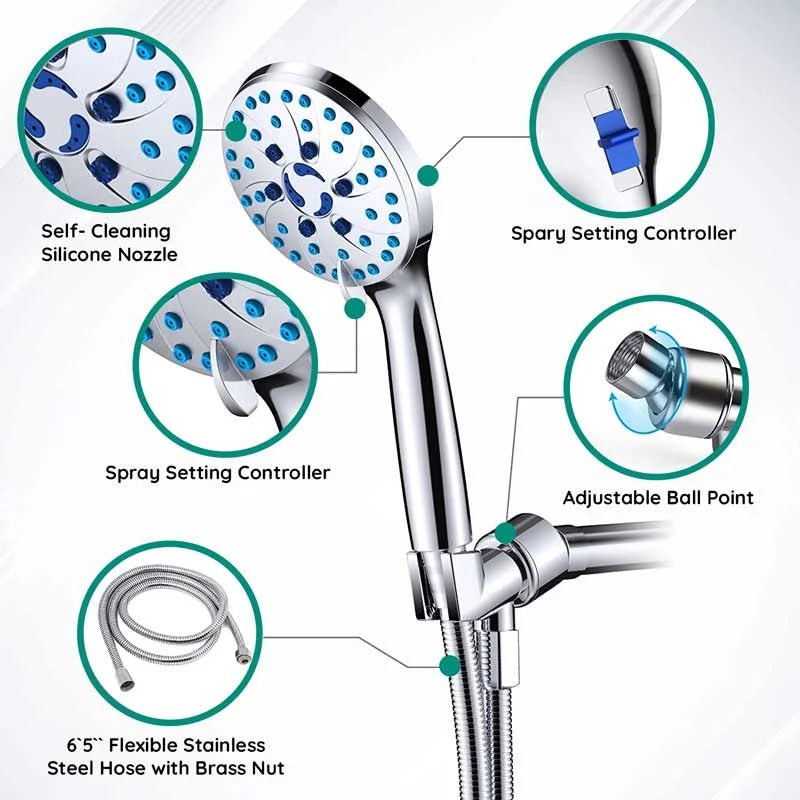 Self- Cleaning
Silicone Nozzle

Spary Setting Controller

Spray Setting Controller

Adjustable Ball Point

6`5`` Flexible Stainless
Steel Hose with Brass Nut