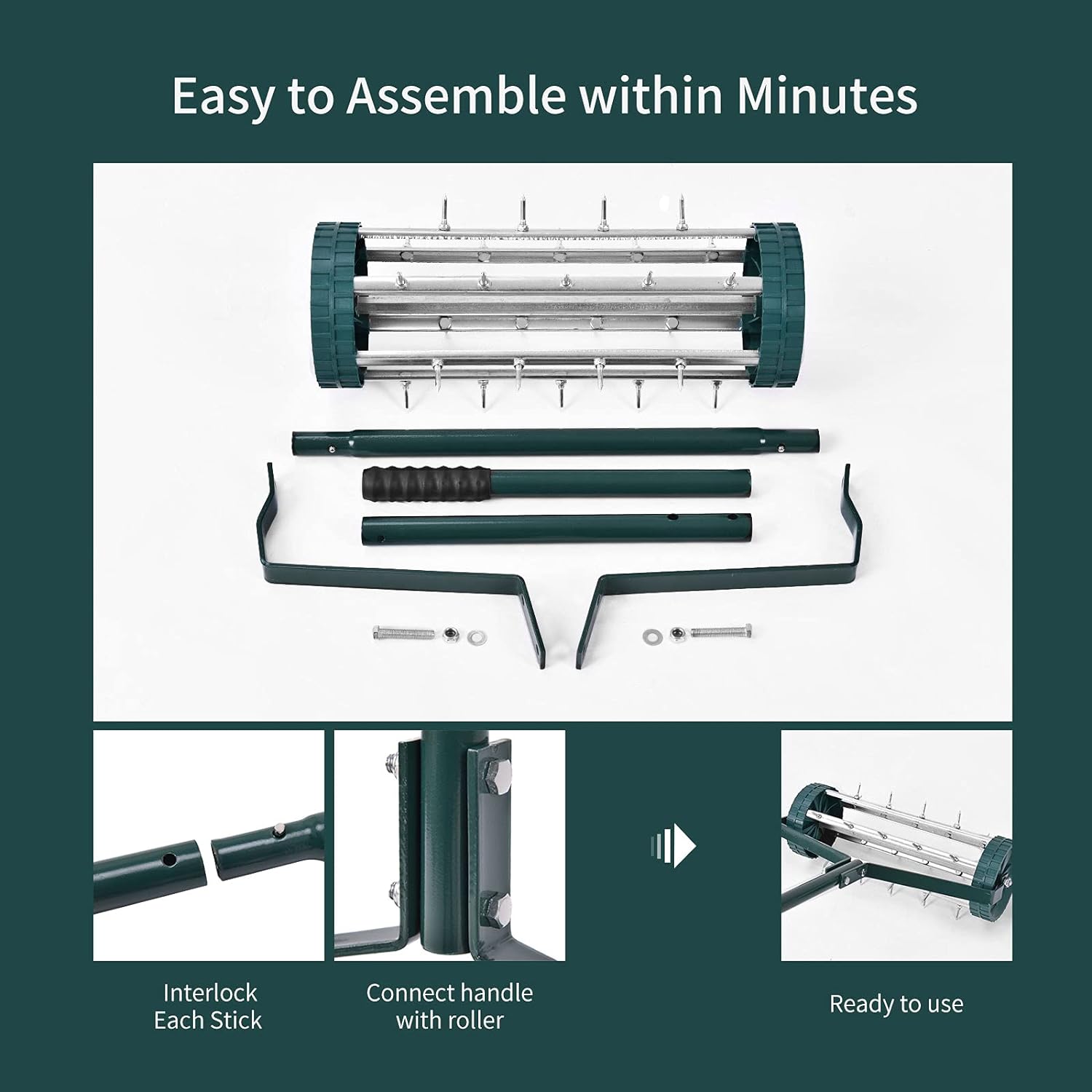 Easy to Assemble within Minutes

Interlock Each Stick

Connect handle with roller

Ready to use