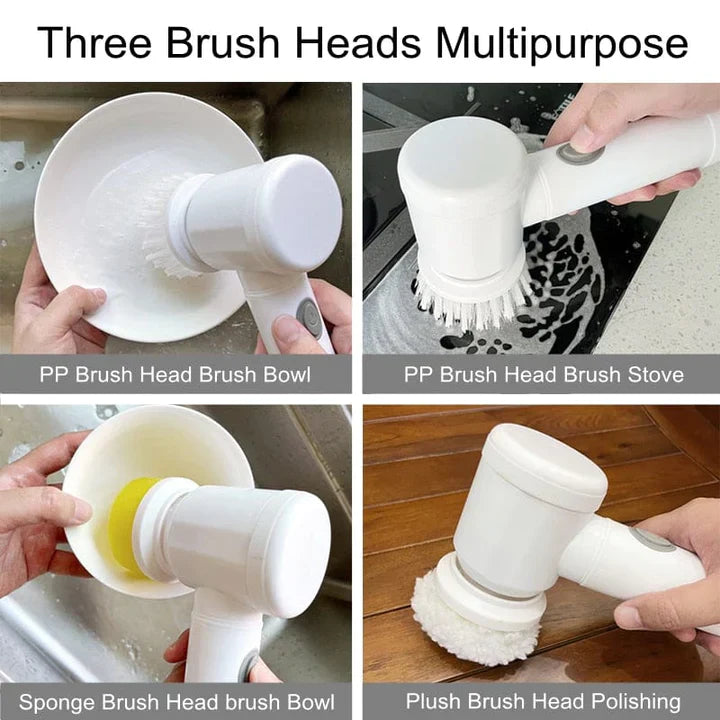 Three Brush Heads Multipurpose

PP Brush Head Brush Bowl

PP Brush Head Brush Stove

Sponge Brush Head brush Bowl

Plush Brush Head Polishing