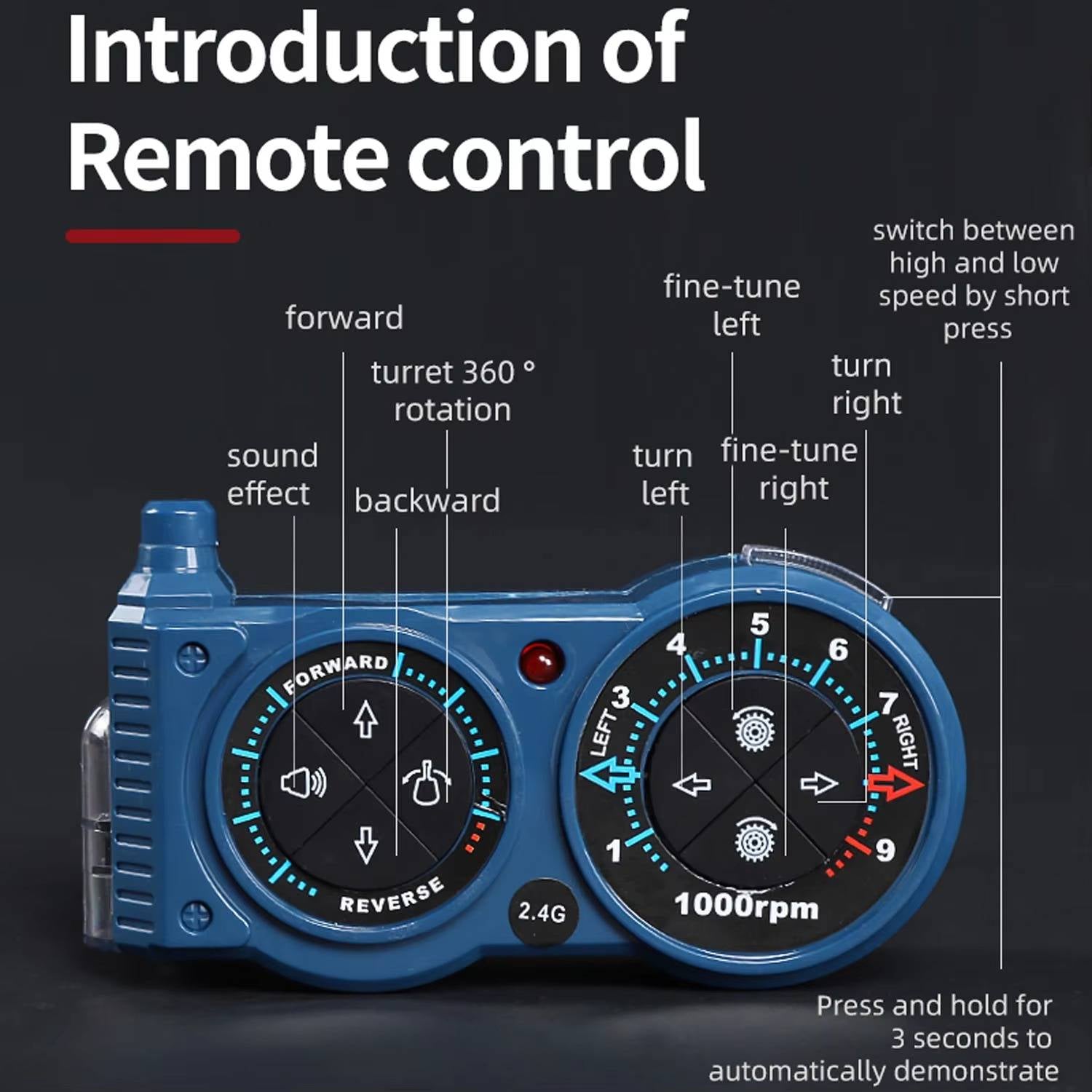 Introduction of Remote control

switch between high and low speed by short press

fine-tune left

forward

turret 360 ° rotation

turn right

sound effect

backward

turn left

fine-tune right

FORWARD

REVERSE

2.4G

LEFT

RIGHT

1

3

4

5

6

7

9

1000rpm

Press and hold for 3 seconds to automatically demonstrate